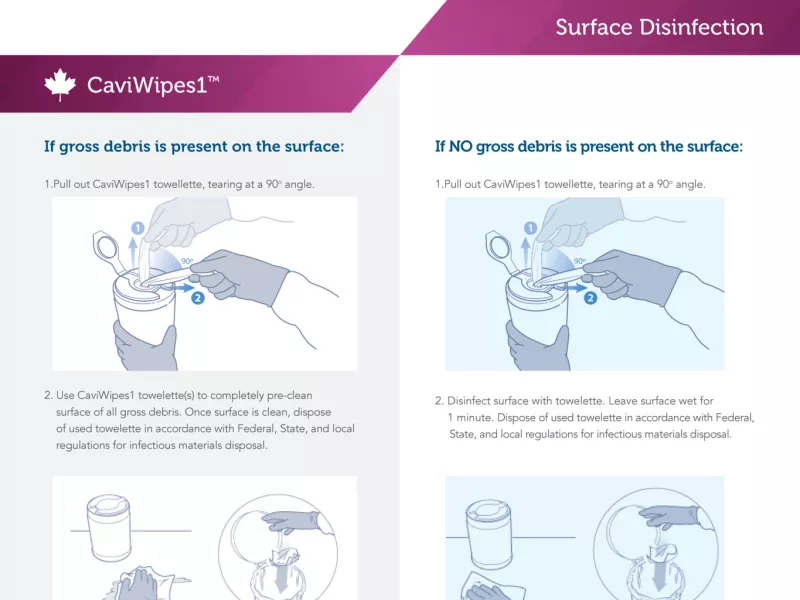 Surface Disinfection

CaviWipes1™

If gross debris is present on the surface:

1.Pull out CaviWipes1 towellette, tearing at a 90° angle.

1

90°

2

2. Use CaviWipes1 towelette(s) to completely pre-clean surface of all gross debris. Once surface is clean, dispose of used towelette in accordance with Federal, State, and local regulations for infectious materials disposal.

If NO gross debris is present on the surface:

1.Pull out CaviWipes1 towellette, tearing at a 90° angle.

1

90°

2

2. Disinfect surface with towelette. Leave surface wet for 1 minute. Dispose of used towelette in accordance with Federal, State, and local regulations for infectious materials disposal.